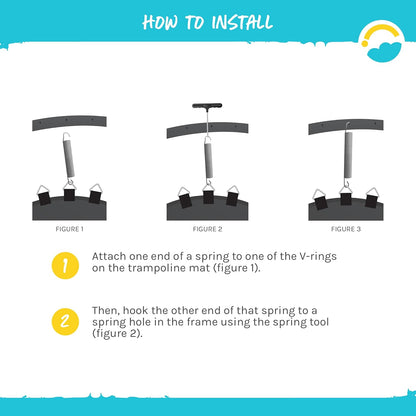 HOW TO INSTALL

FIGURE 1

FIGURE 2

FIGURE 3

1 Attach one end of a spring to one of the V-rings on the trampoline mat (figure 1).

2 Then, hook the other end of that spring to a spring hole in the frame using the spring tool (figure 2).