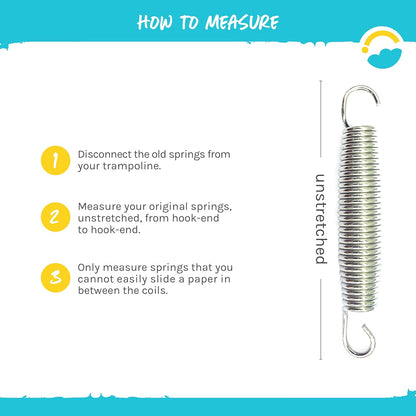 HOW TO MEASURE

1 Disconnect the old springs from your trampoline.

2 Measure your original springs, unstretched, from hook-end to hook-end.

3 Only measure springs that you cannot easily slide a paper in between the coils.

unstretched