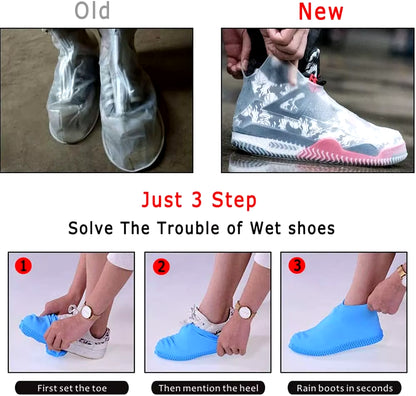 Old

New

Just 3 Step

Solve The Trouble of Wet shoes

1

2

3

First set the toe

Then mention the heel

Rain boots in seconds