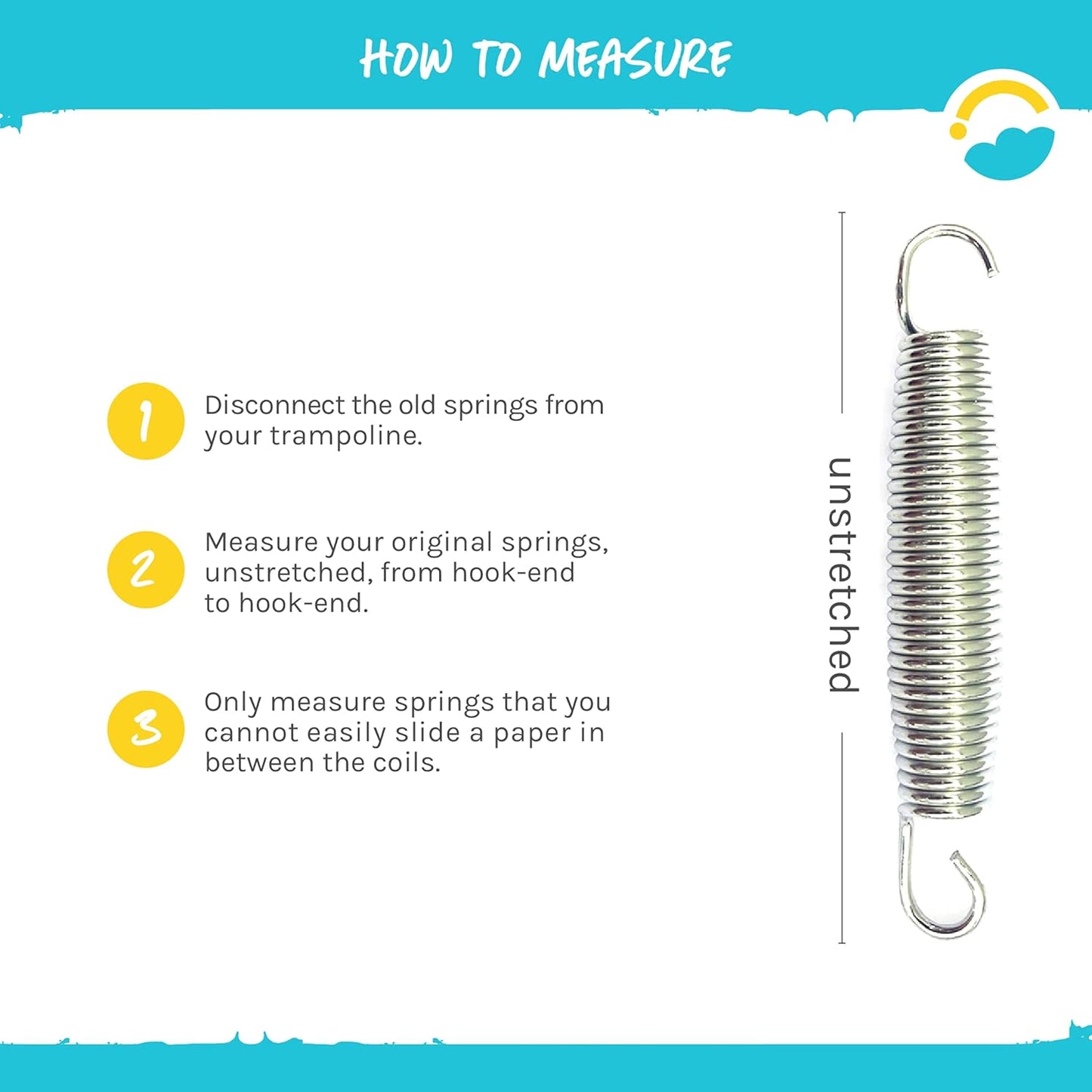 HOW TO MEASURE

1 Disconnect the old springs from your trampoline.

2 Measure your original springs, unstretched, from hook-end to hook-end.

3 Only measure springs that you cannot easily slide a paper in between the coils.

unstretched